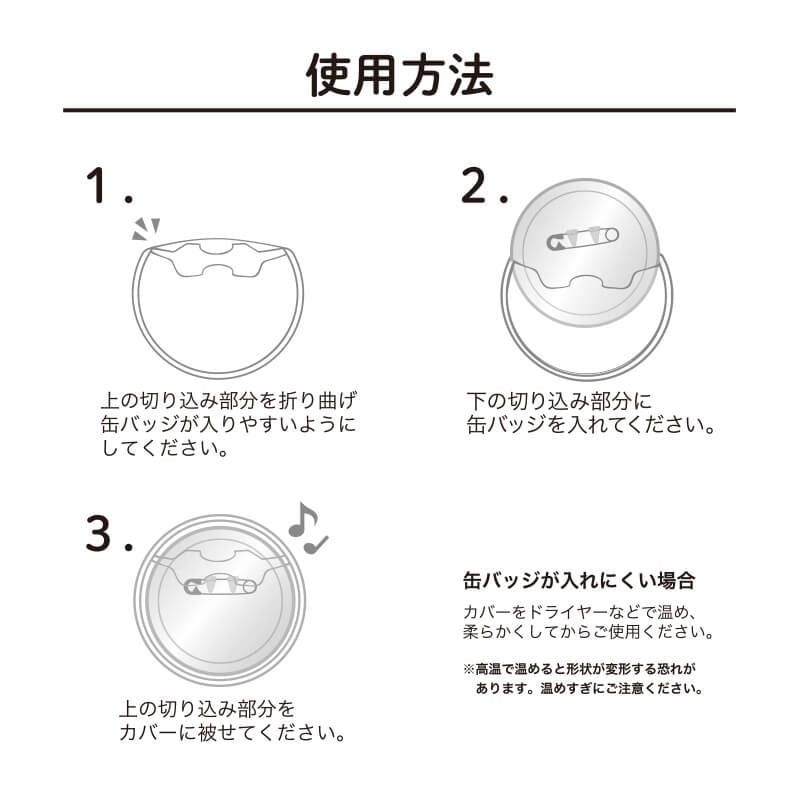 使用方法

1.

上の切り込み部分を折り曲げ缶バッジが入りやすいようにしてください。

2.

下の切り込み部分に缶バッジを入れてください。

3.

上の切り込み部分をカバーに被せてください。

缶バッジが入れにくい場合

カバーをドライヤーなどで温め、柔らかくしてからご使用ください。

※高温で温めると形状が変形する恐れがあります。温めすぎにご注意ください。